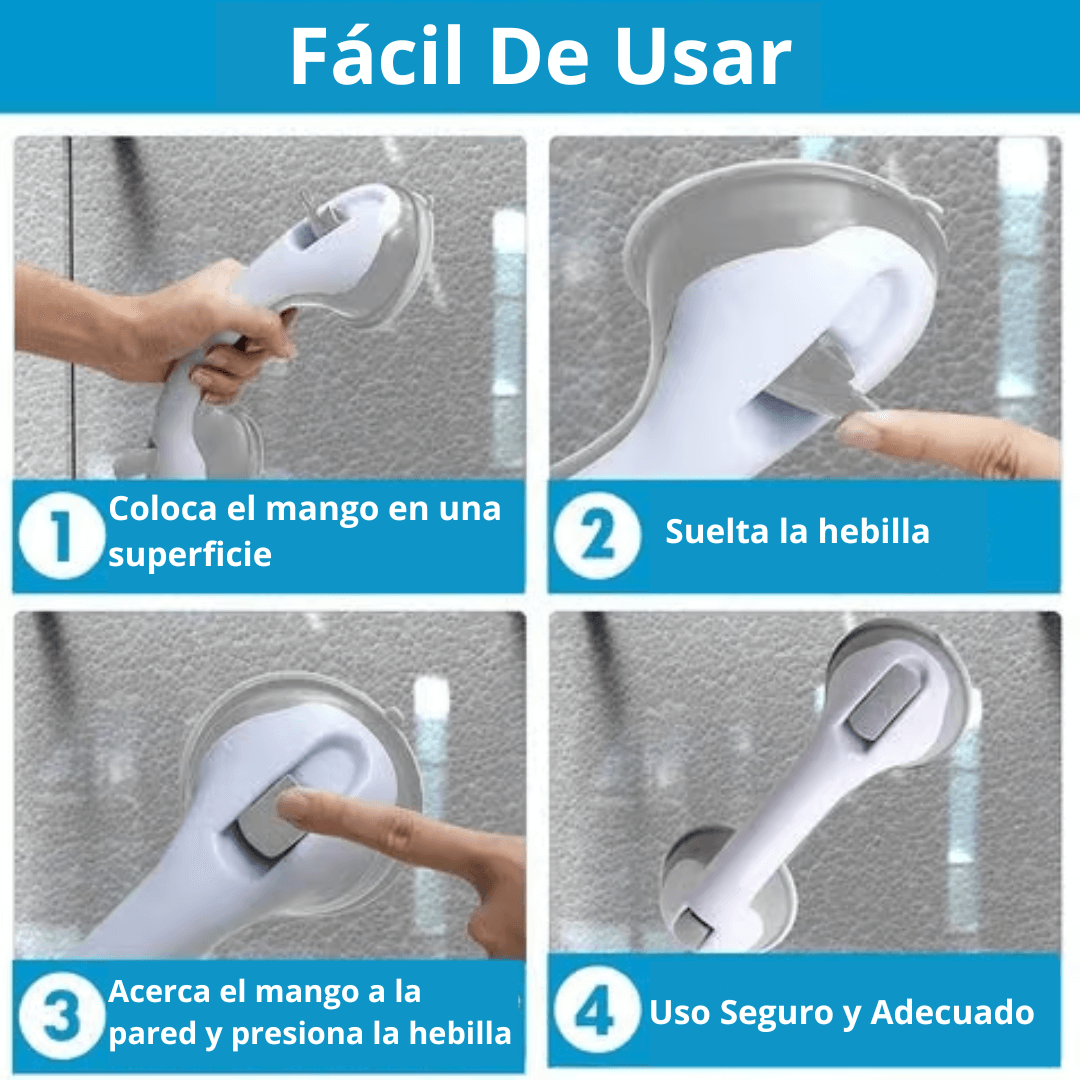 Fácil De Usar

1 Coloca el mango en una superficie

2 Suelta la hebilla

3 Acerca el mango a la pared y presiona la hebilla

4 Uso Seguro y Adecuado