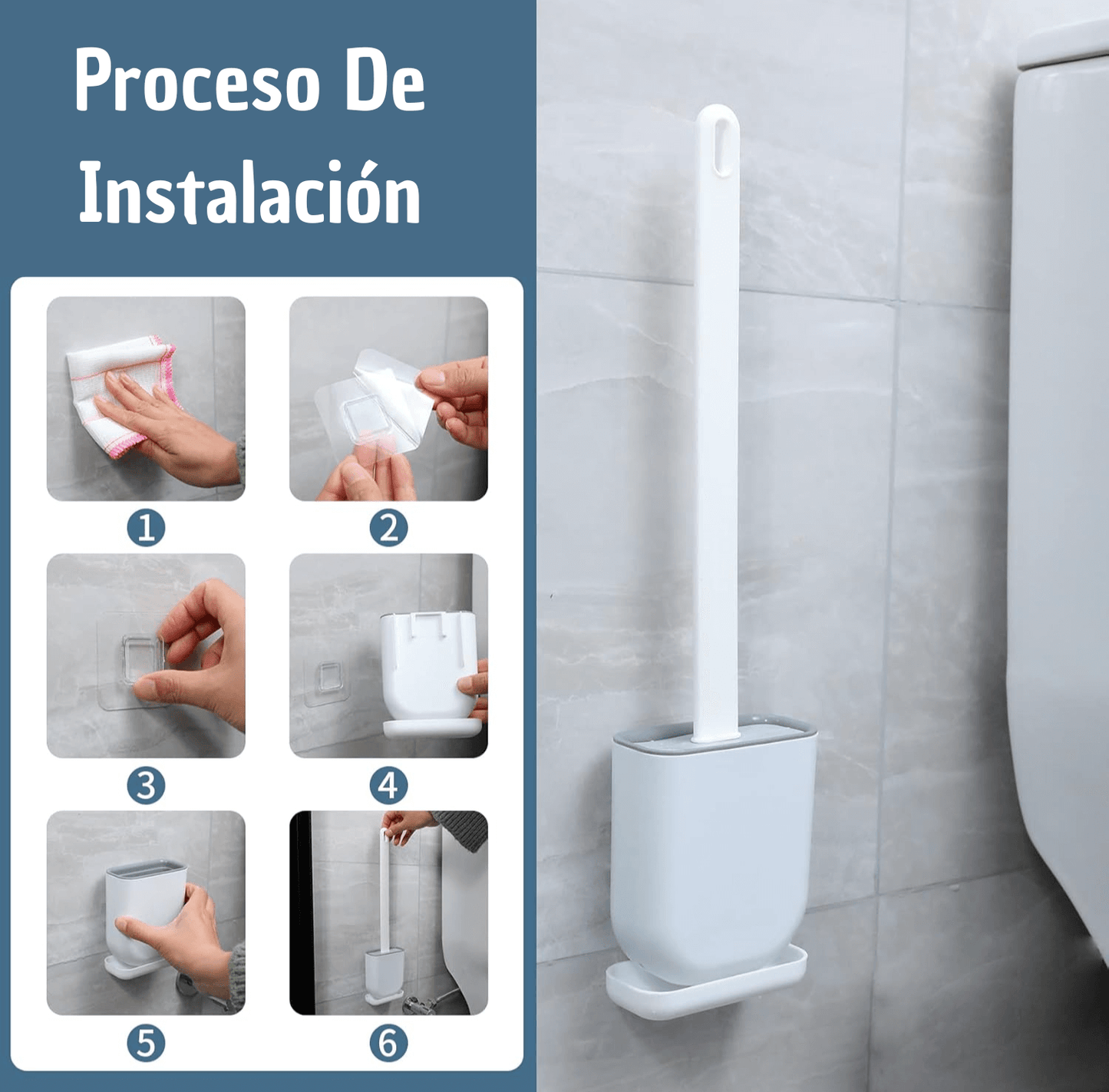 Proceso De Instalación

1

2

3

4

5

6