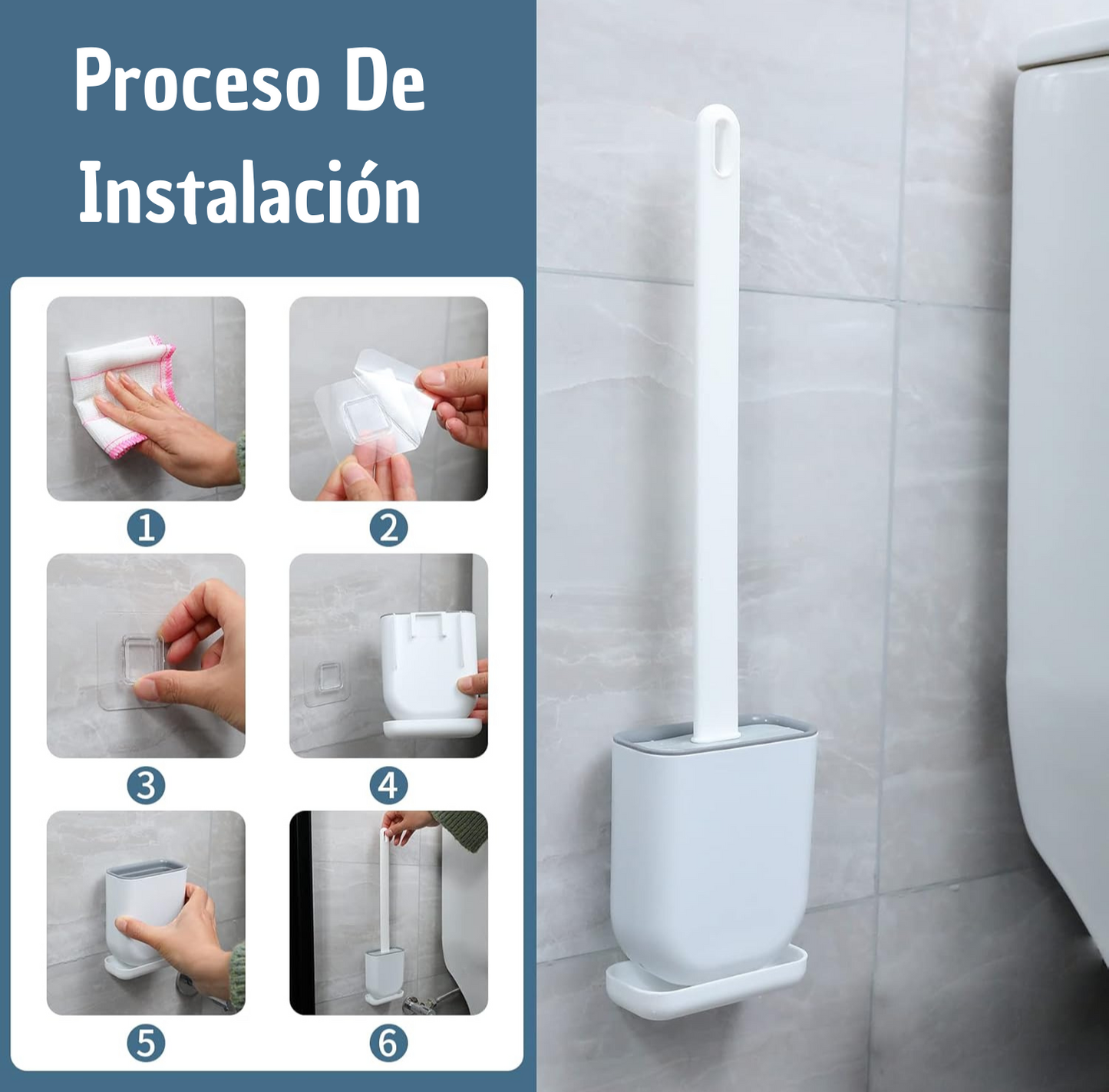 Proceso De Instalación

1

2

3

4

5

6