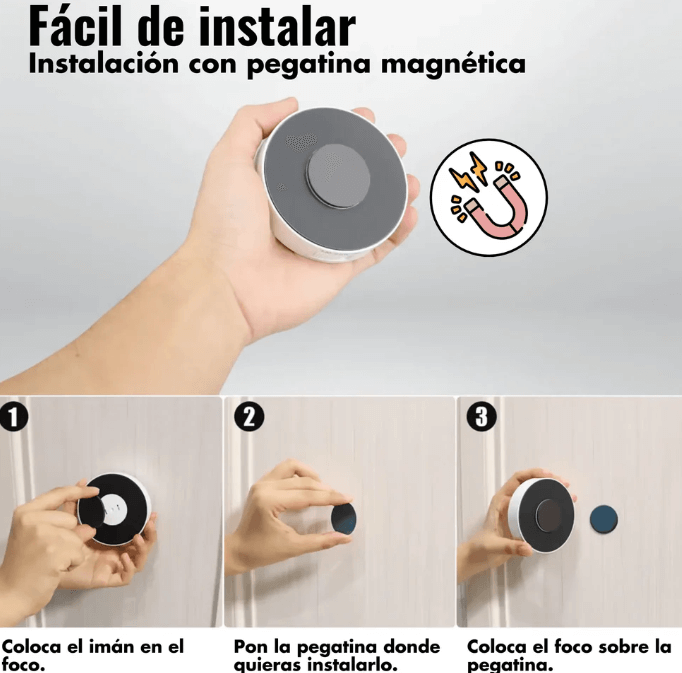 Fácil de instalar
Instalación con pegatina magnética

1
Coloca el imán en el foco.

2
Pon la pegatina donde quieras instalarlo.

3
Coloca el foco sobre la pegatina.